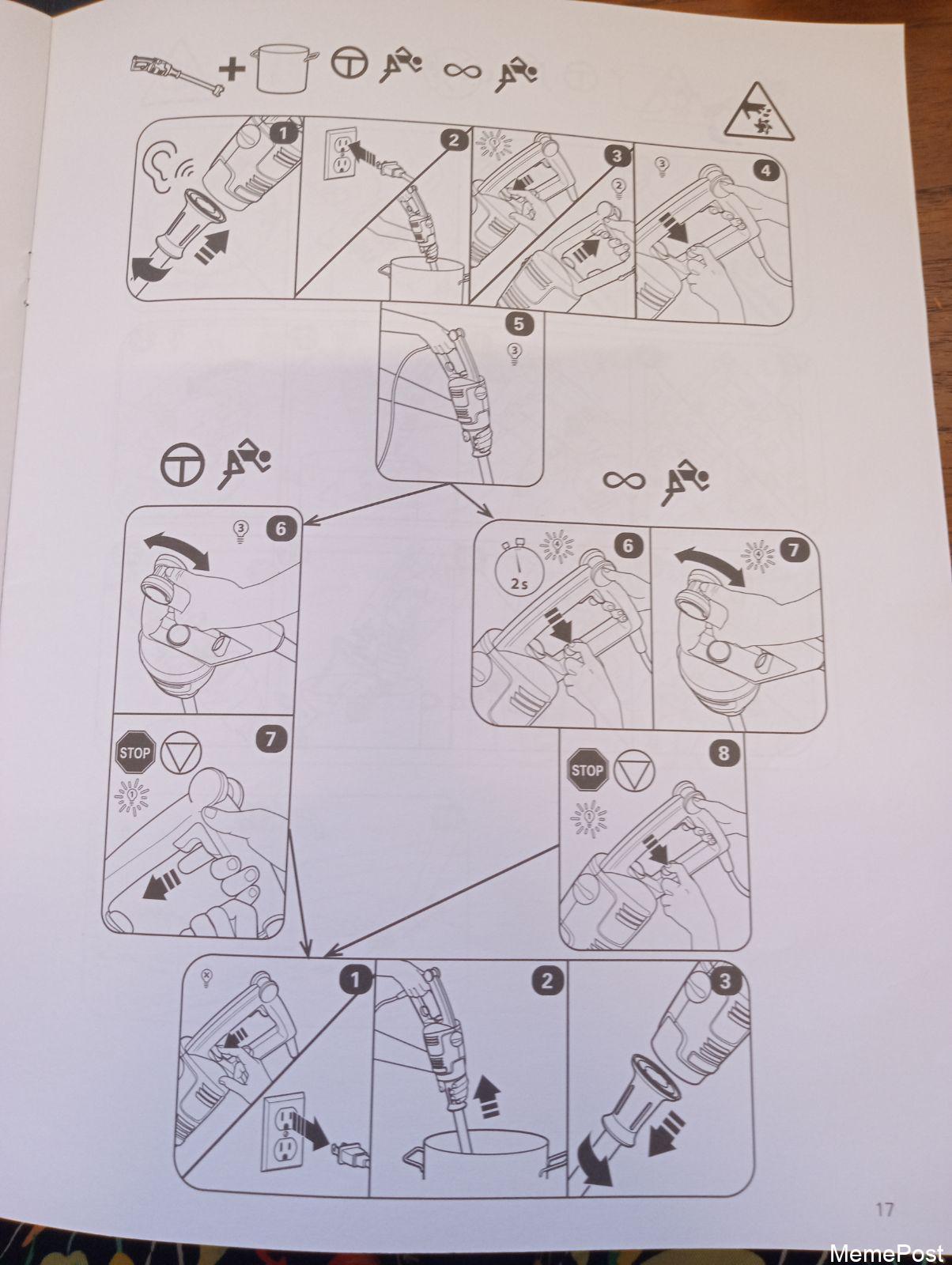 1 2 3 4

5

6

6 2s 7

STOP 7

STOP 8

1 2 3

17

MemePost